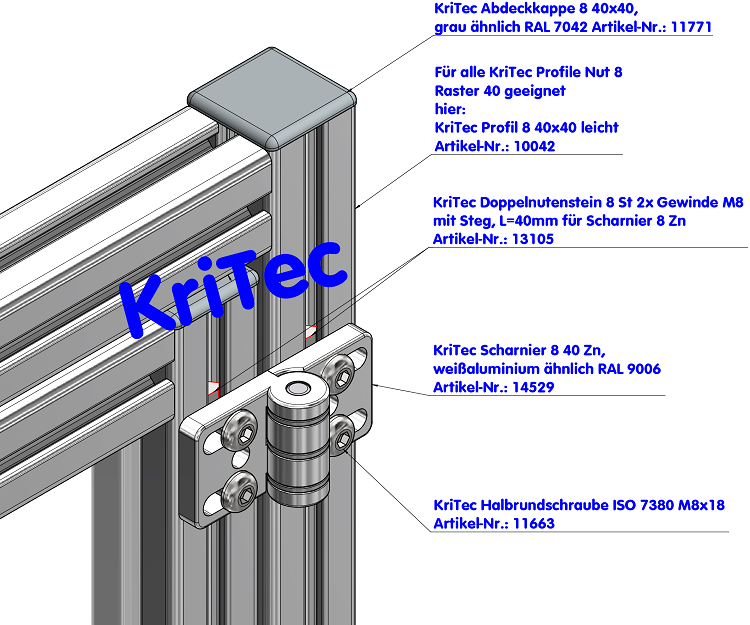 KriTec Abdeckkappe 8 40x40,
grau ähnlich RAL 7042 Artikel-Nr.: 11771

Für alle KriTec Profile Nut 8
Raster 40 geeignet
hier:
KriTec Profil 8 40x40 leicht
Artikel-Nr.: 10042

KriTec Doppelnutenstein 8 St 2x Gewinde M8
mit Steg, L=40mm für Scharnier 8 Zn
Artikel-Nr.: 13105

KriTec

KriTec Scharnier 8 40 Zn,
weißaluminium ähnlich RAL 9006
Artikel-Nr.: 14529

KriTec Halbrundschraube ISO 7380 M8x18
Artikel-Nr.: 11663