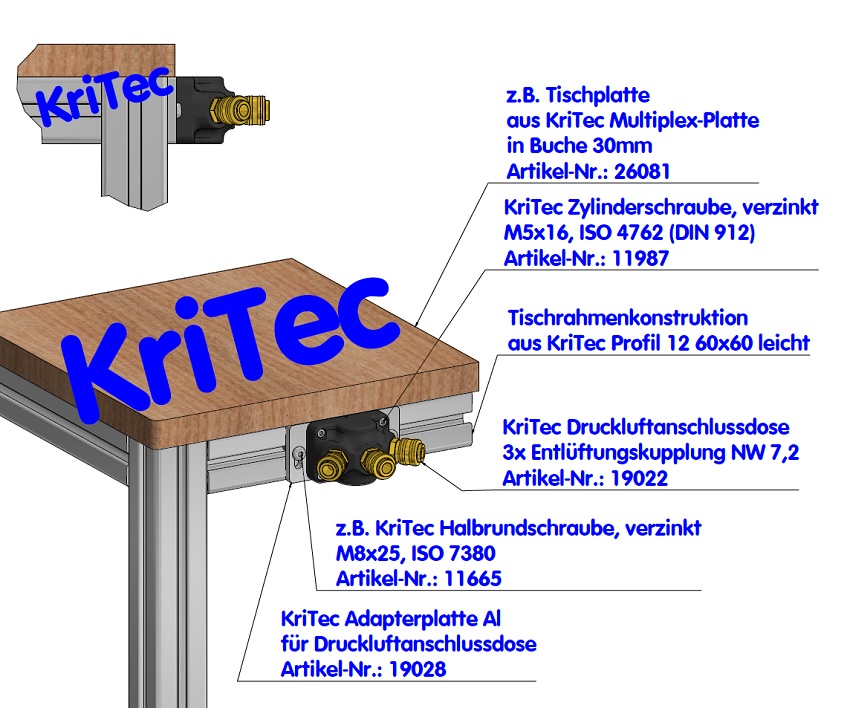 KriTec

z.B. Tischplatte
aus KriTec Multiplex-Platte
in Buche 30mm
Artikel-Nr.: 26081

KriTec Zylinderschraube, verzinkt
M5x16, ISO 4762 (DIN 912)
Artikel-Nr.: 11987

KriTec

Tischrahmenkonstruktion
aus KriTec Profil 12 60x60 leicht

KriTec Druckluftanschlussdose
3x Entlüftungskupplung NW 7,2
Artikel-Nr.: 19022

z.B. KriTec Halbrundschraube, verzinkt
M8x25, ISO 7380
Artikel-Nr.: 11665

KriTec Adapterplatte Al
für Druckluftanschlussdose
Artikel-Nr.: 19028